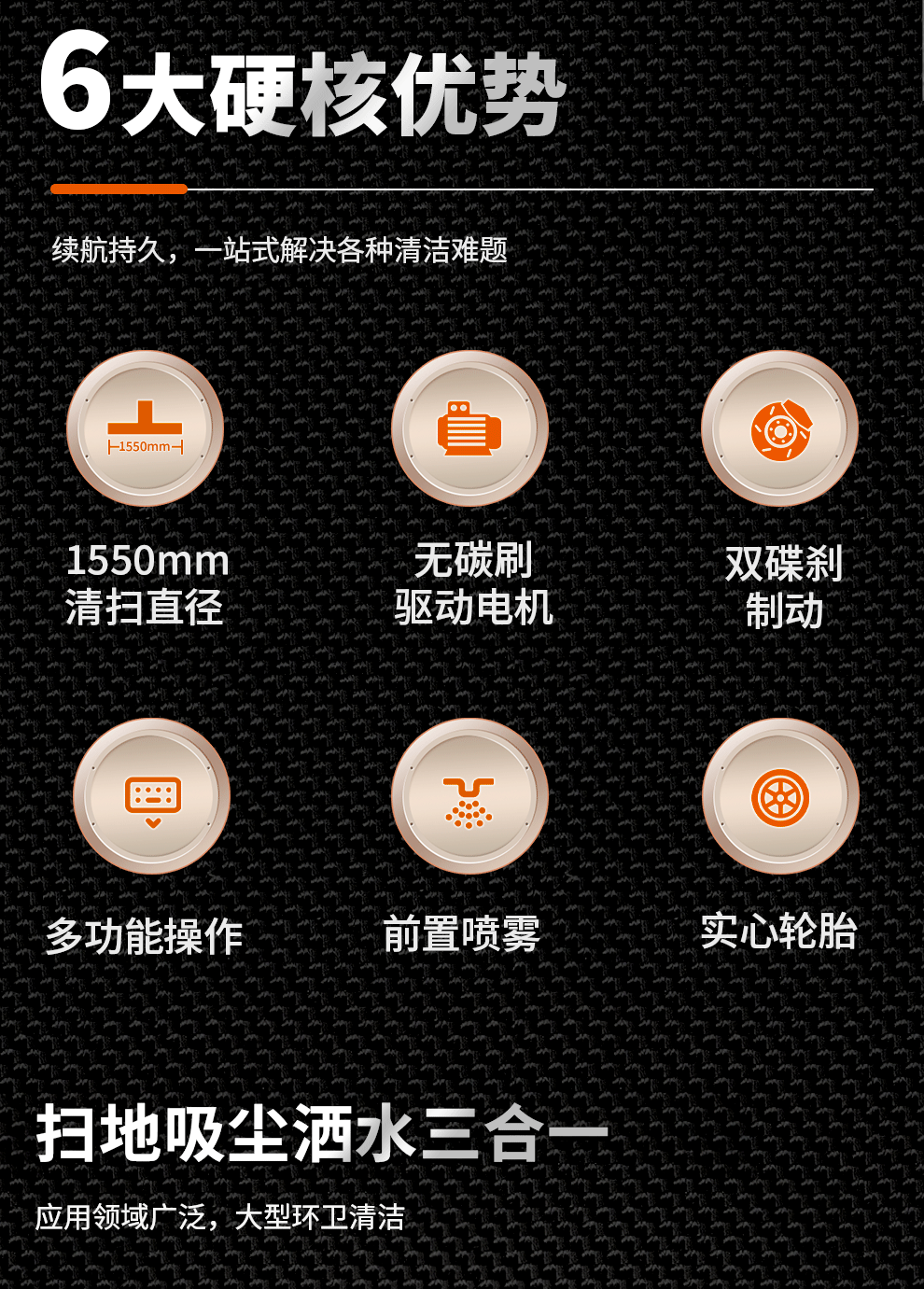 6大硬核优势

续航持久，一站式解决各种清洁难题

1550mm

1550mm
清扫直径

无碳刷
驱动电机

双碟刹
制动

多功能操作

前置喷雾

实心轮胎

扫地吸尘洒水三合一

应用领域广泛，大型环卫清洁